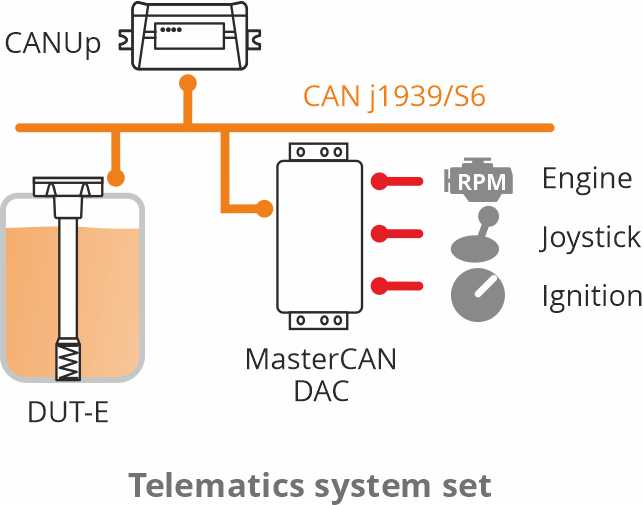 CANUp

CAN j1939/S6

RPM

Engine

Joystick

Ignition

MasterCAN DAC

DUT-E

Telematics system set